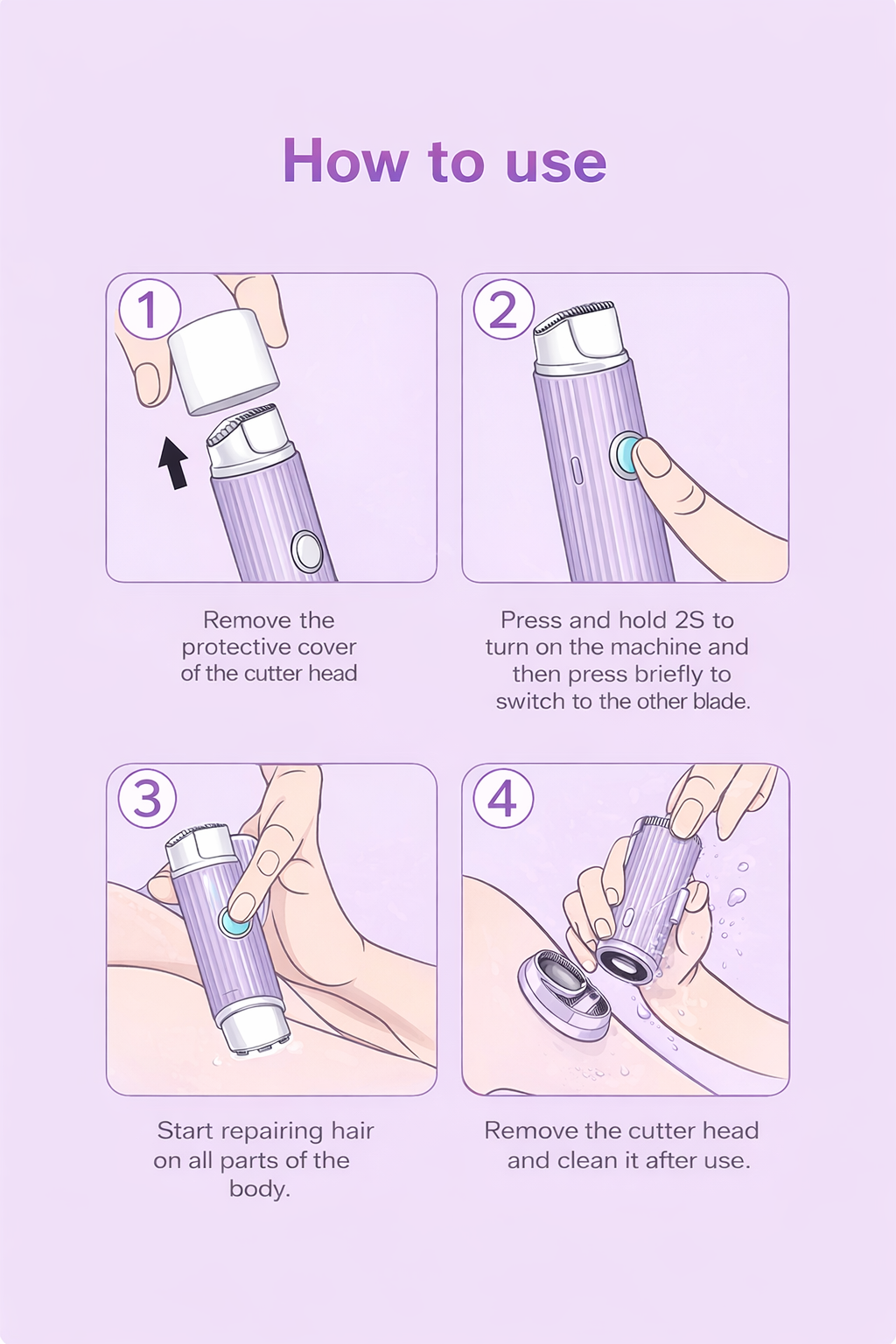 How to use

1

Remove the protective cover of the cutter head

2

Press and hold 2S to turn on the machine and then press briefly to switch to the other blade.

3

Start repairing hair on all parts of the body.

4

Remove the cutter head and clean it after use.